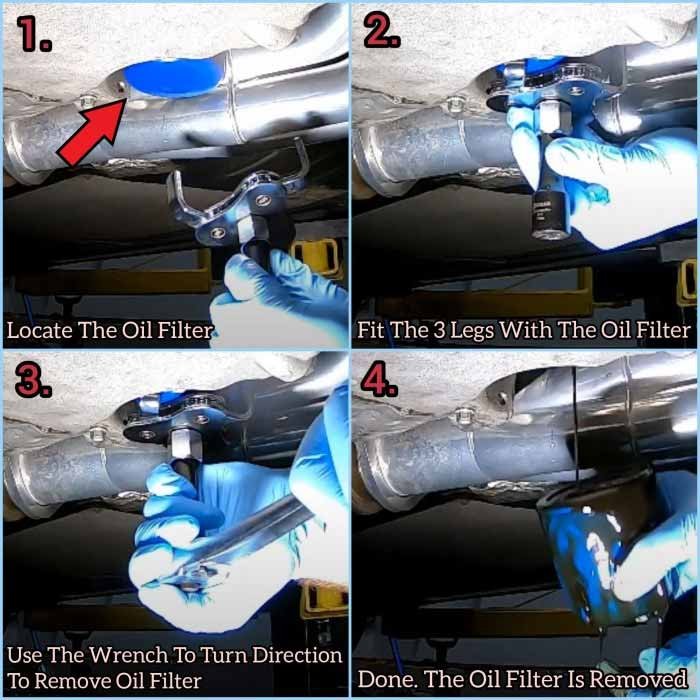 1.

Locate The Oil Filter

2.

Fit The 3 Legs With The Oil Filter

3.

Use The Wrench To Turn Direction To Remove Oil Filter

4.

Done. The Oil Filter Is Removed